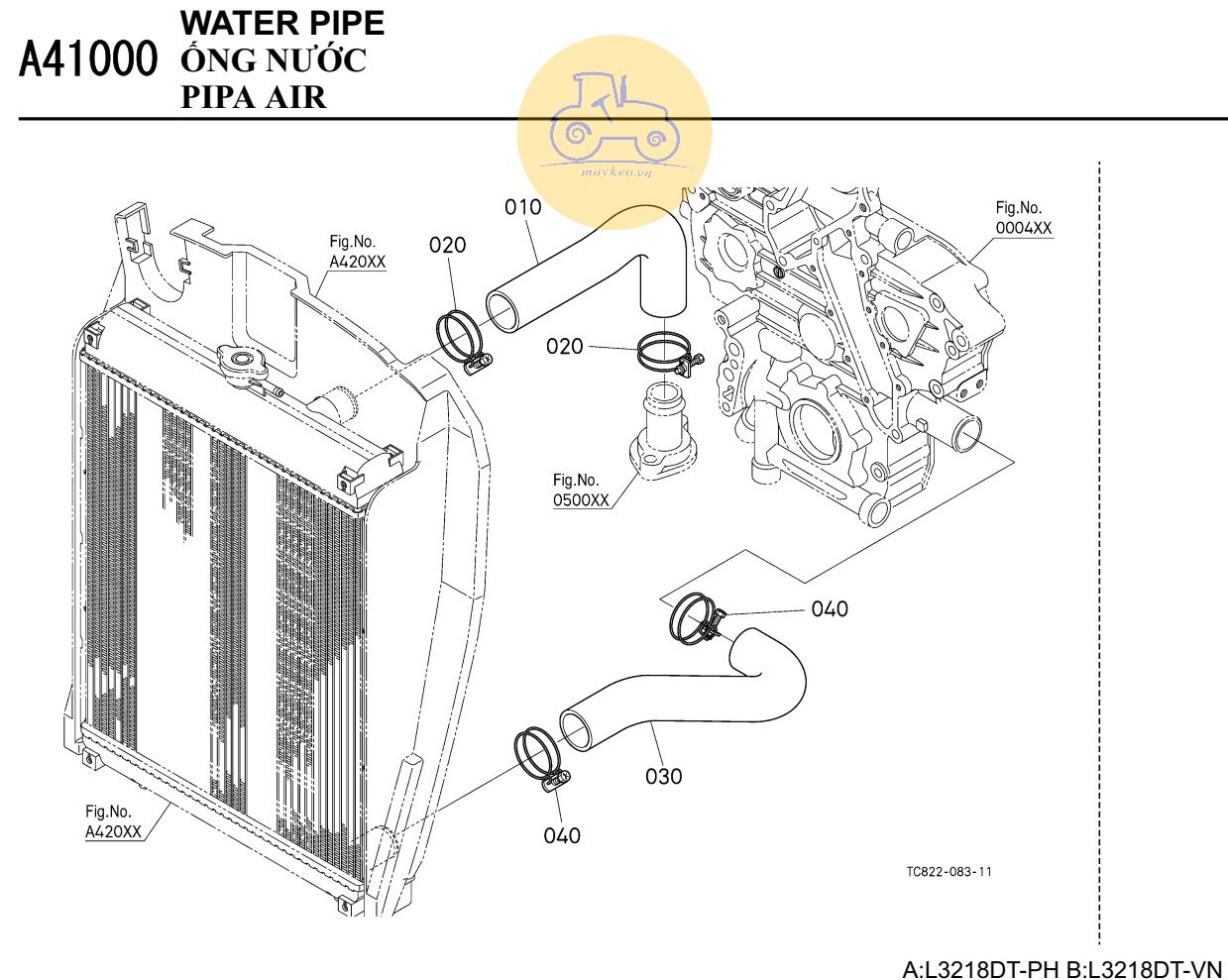 A41000 WATER PIPE
ỐNG NƯỚC
PIPA AIR

maykeo.vn

010

020

Fig.No.
A420XX

Fig.No.
0004XX

020

Fig.No.
0500XX

040

030

040

Fig.No.
A420XX

TC822-083-11

A:L3218DT-PH B:L3218DT-VN